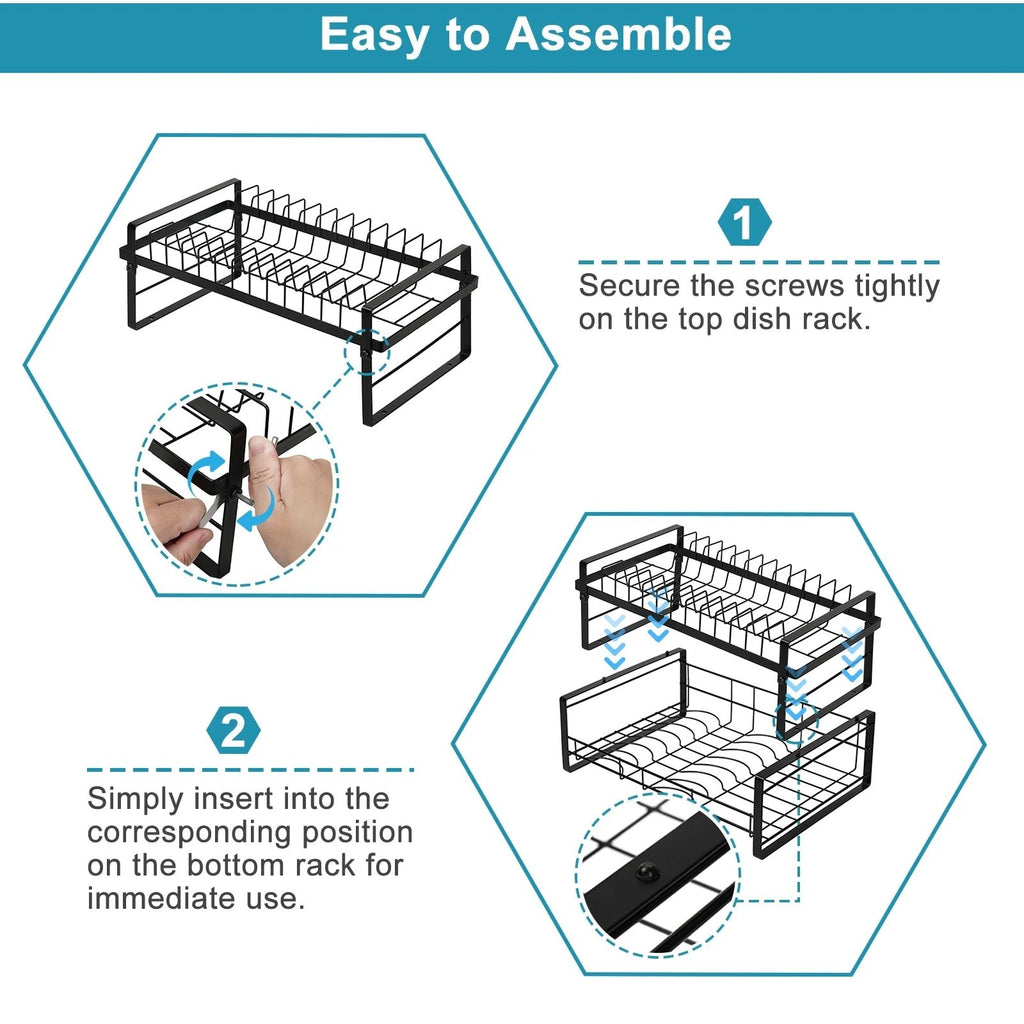 Easy to Assemble

1

Secure the screws tightly on the top dish rack.

2

Simply insert into the corresponding position on the bottom rack for immediate use.